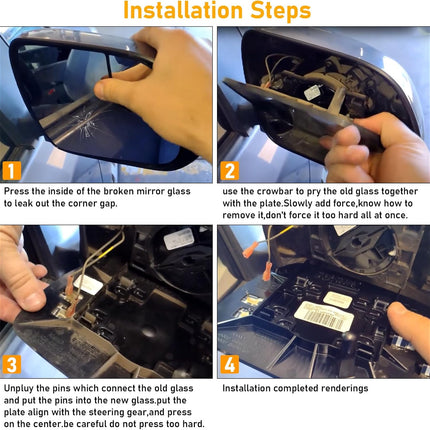 Installation Steps

1

Press the inside of the broken mirror glass to leak out the corner gap.

2

use the crowbar to pry the old glass together with the plate.Slowly add force,know how to remove it,don't force it too hard all at once.

3

Unpluy the pins which connect the old glass and put the pins into the new glass.put the plate align with the steering gear,and press on the center.be careful do not press too hard.

4

Installation completed renderings