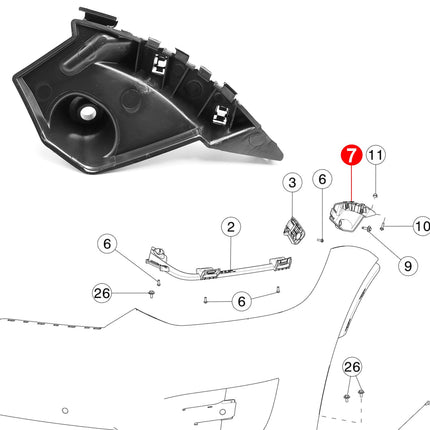 7
11
3
6
10
2
6
9
26
6
26