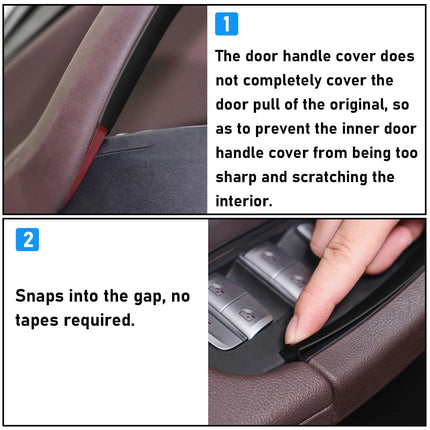 1

The door handle cover does not completely cover the door pull of the original, so as to prevent the inner door handle cover from being too sharp and scratching the interior.

2

Snaps into the gap, no tapes required.