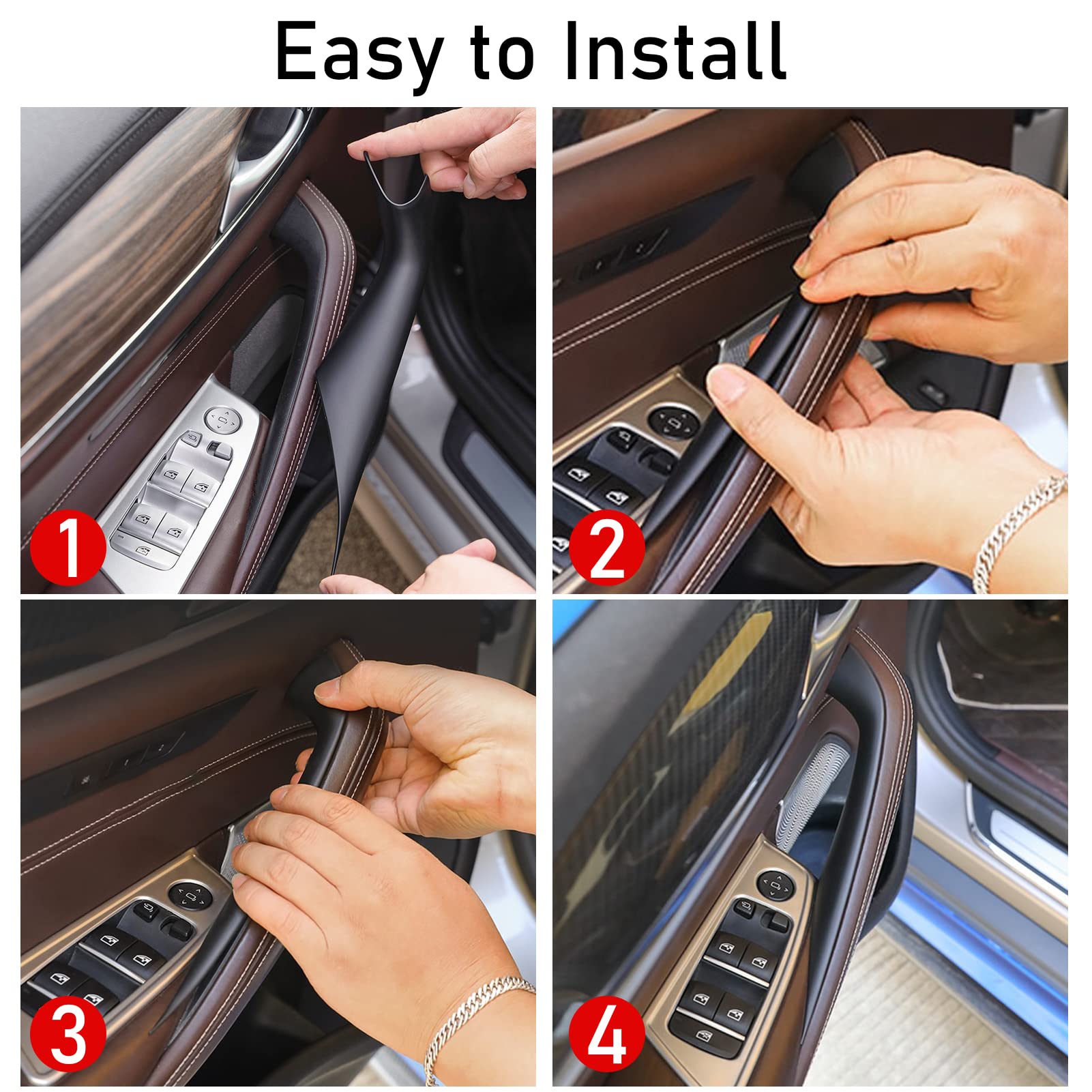 Easy to Install

1

2

3

4