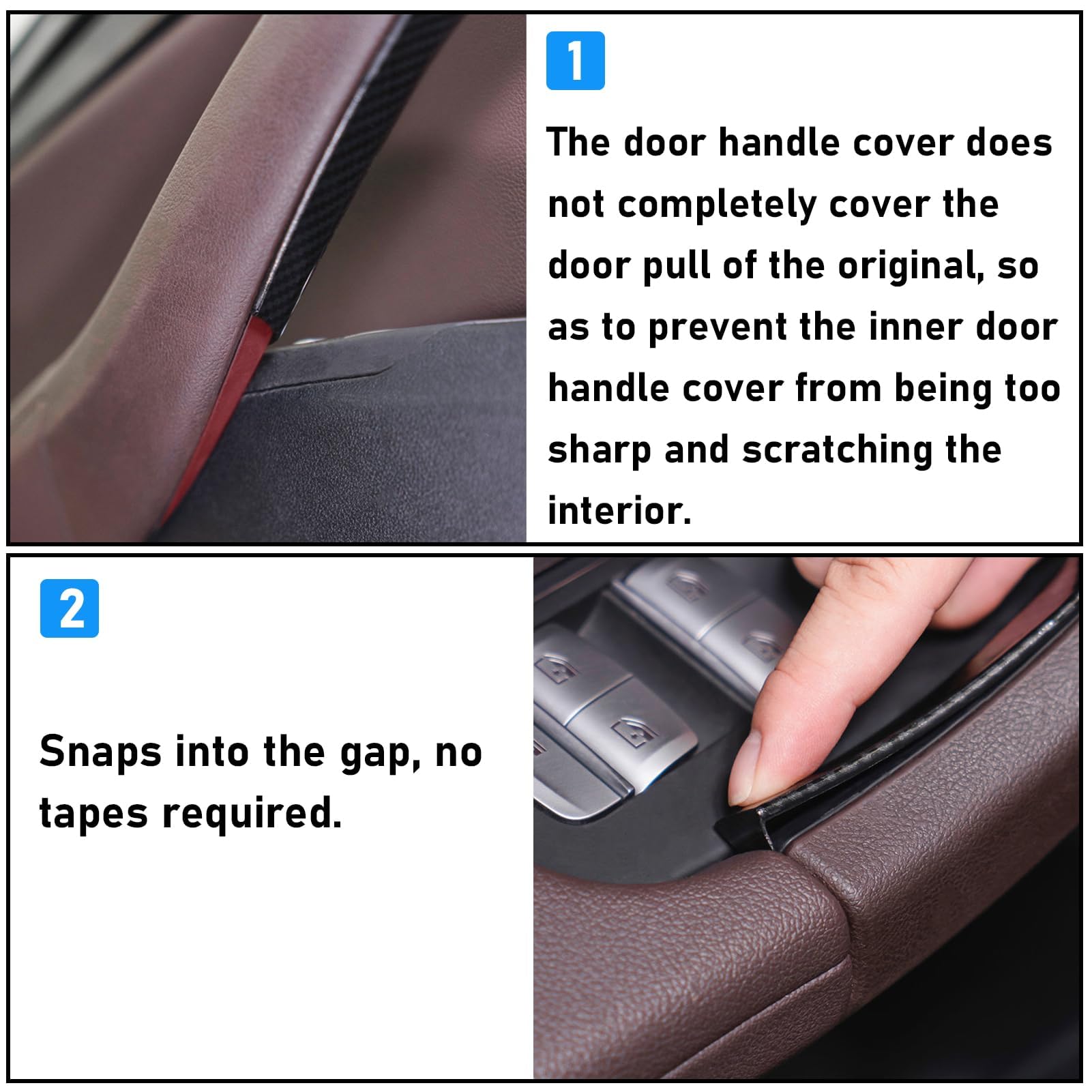 1

The door handle cover does not completely cover the door pull of the original, so as to prevent the inner door handle cover from being too sharp and scratching the interior.

2

Snaps into the gap, no tapes required.