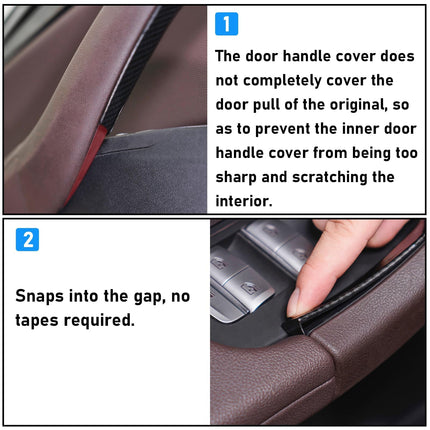 1

The door handle cover does not completely cover the door pull of the original, so as to prevent the inner door handle cover from being too sharp and scratching the interior.

2

Snaps into the gap, no tapes required.