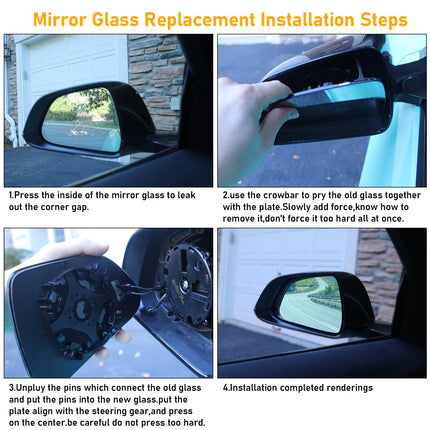 Mirror Glass Replacement Installation Steps

1.Press the inside of the mirror glass to leak out the corner gap.

2.use the crowbar to pry the old glass together with the plate.Slowly add force,know how to remove it,don't force it too hard all at once.

3.Unpluy the pins which connect the old glass and put the pins into the new glass.put the plate align with the steering gear,and press on the center.be careful do not press too hard.

4.Installation completed renderings