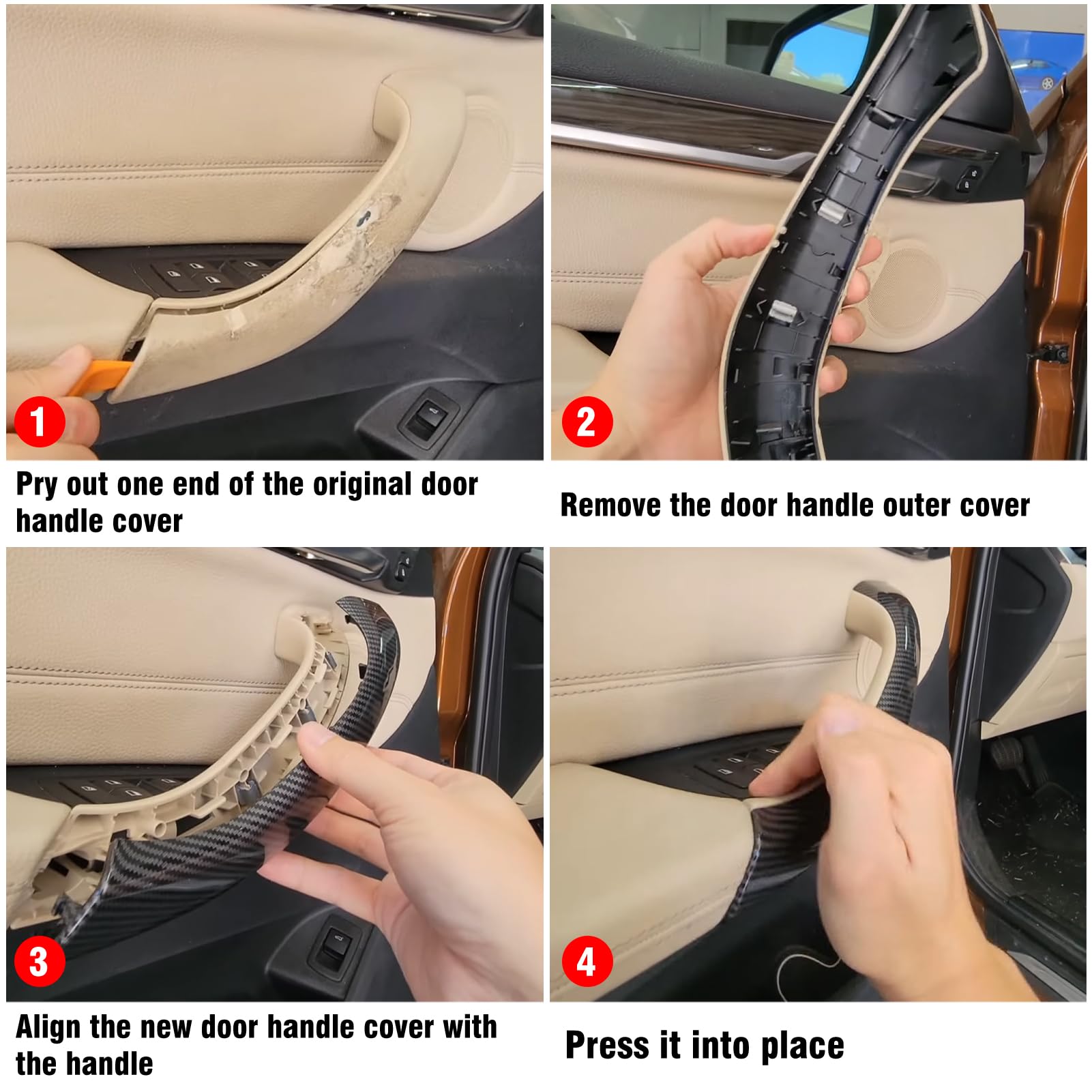 1

Pry out one end of the original door handle cover

2

Remove the door handle outer cover

3

Align the new door handle cover with the handle

4

Press it into place