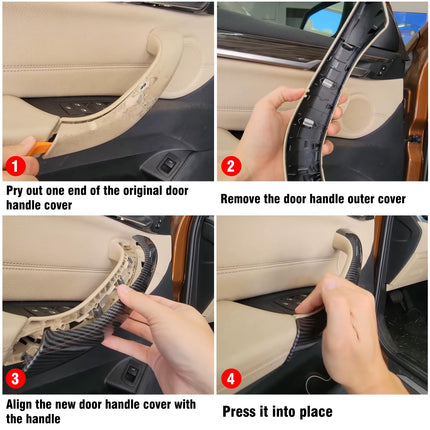 1
Pry out one end of the original door handle cover

2
Remove the door handle outer cover

3
Align the new door handle cover with the handle

4
Press it into place