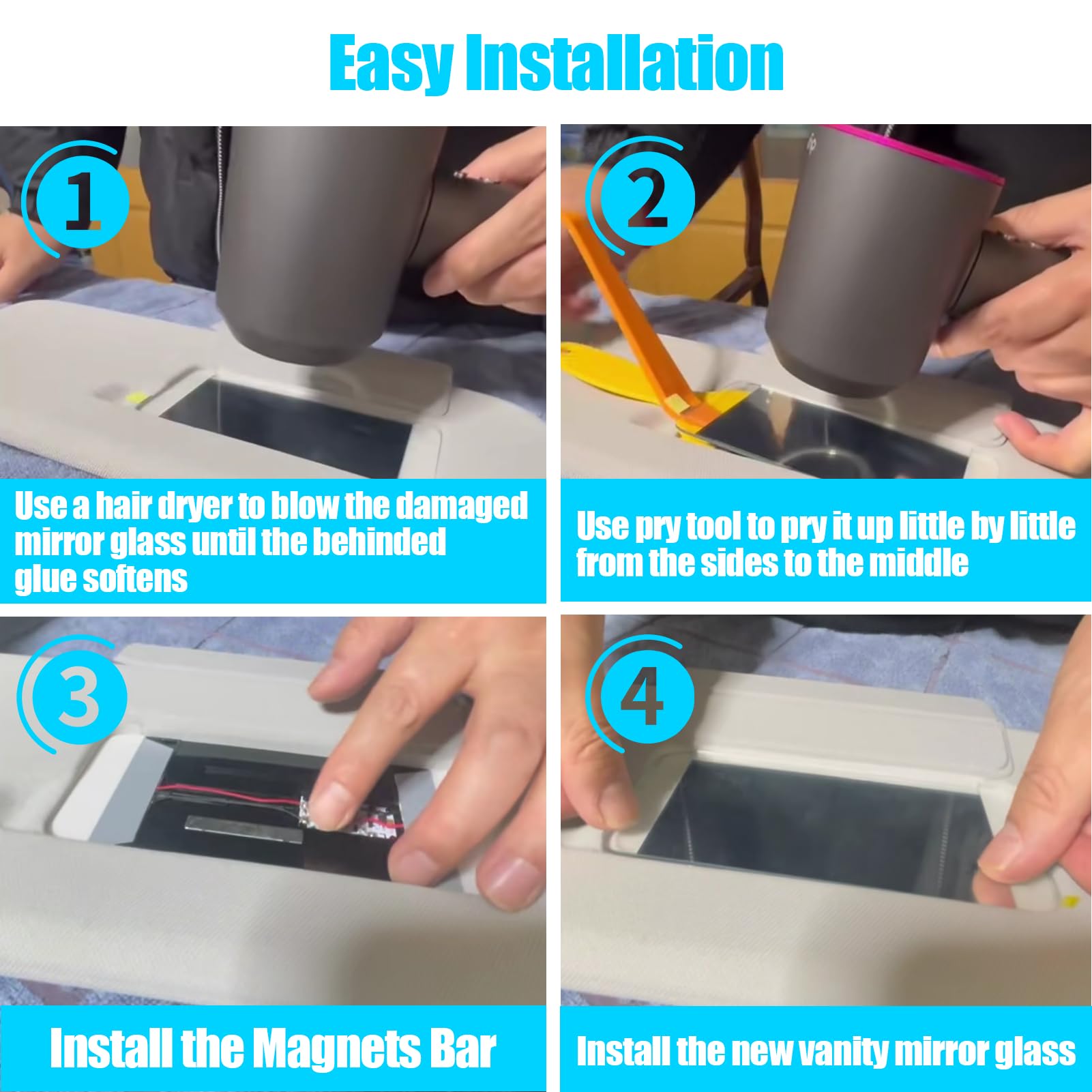 Easy Installation

1

Use a hair dryer to blow the damaged mirror glass until the behinded glue softens

2

Use pry tool to pry it up little by little from the sides to the middle

3

Install the Magnets Bar

4

Install the new vanity mirror glass