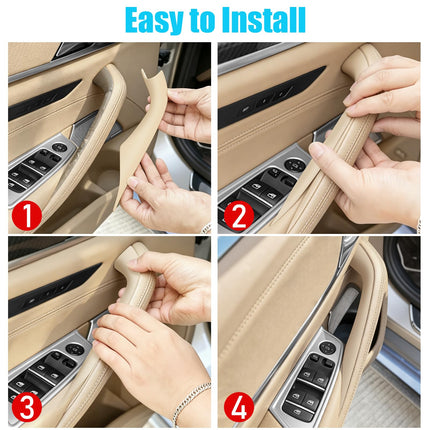 Easy to Install

1

2

3

4