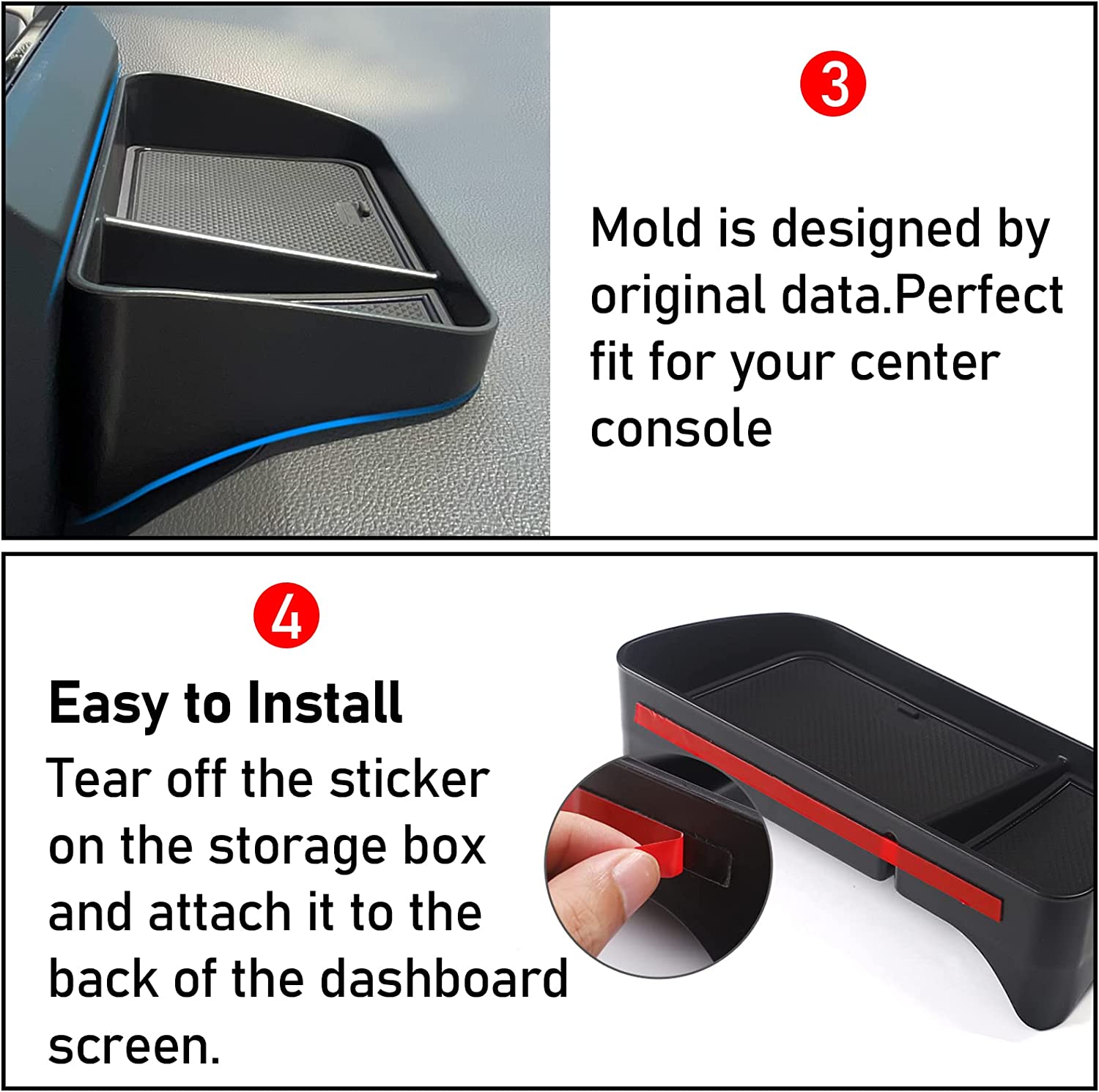 3

Mold is designed by original data.Perfect fit for your center console

4

Easy to Install

Tear off the sticker on the storage box and attach it to the back of the dashboard screen.